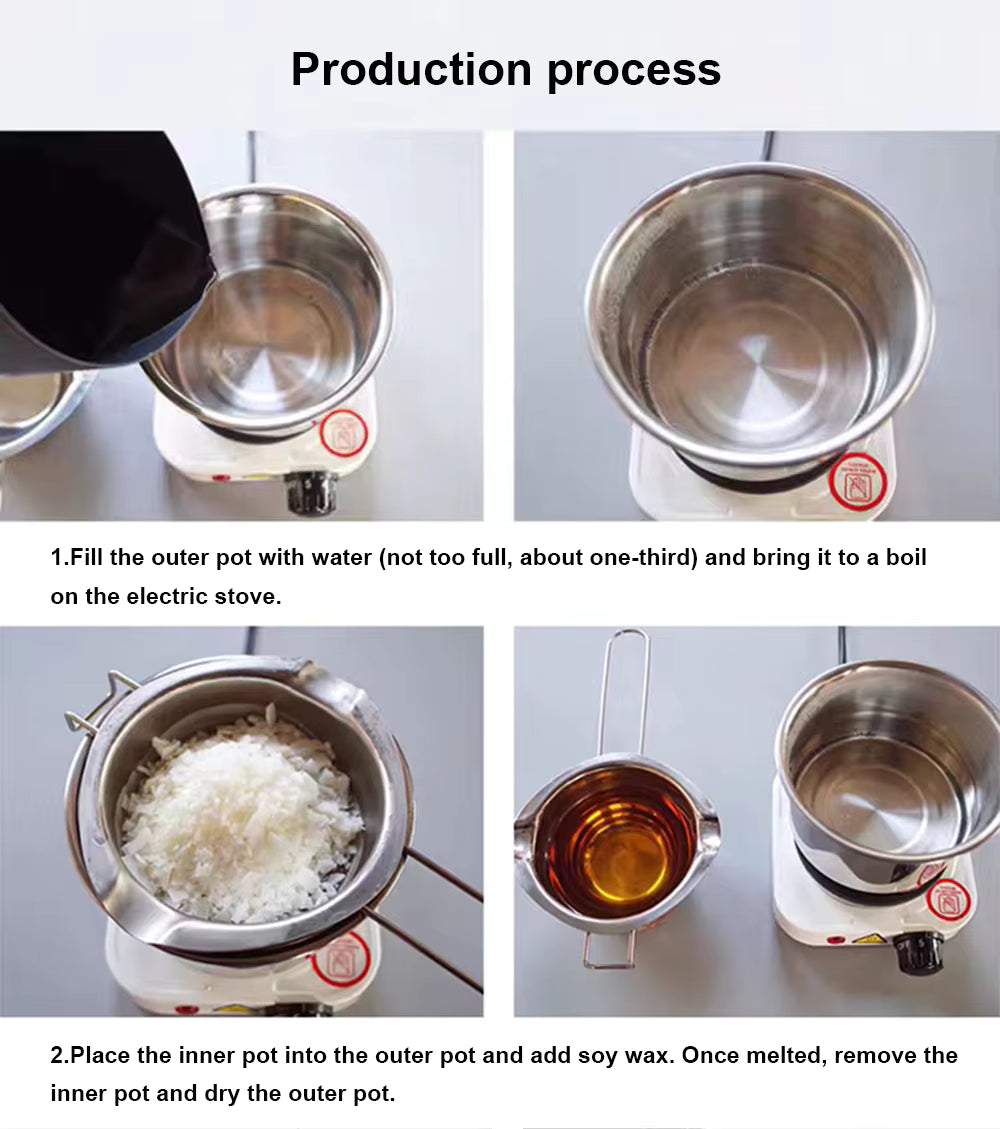 Production process

1.Fill the outer pot with water (not too full, about one-third) and bring it to a boil on the electric stove.

2.Place the inner pot into the outer pot and add soy wax. Once melted, remove the inner pot and dry the outer pot.